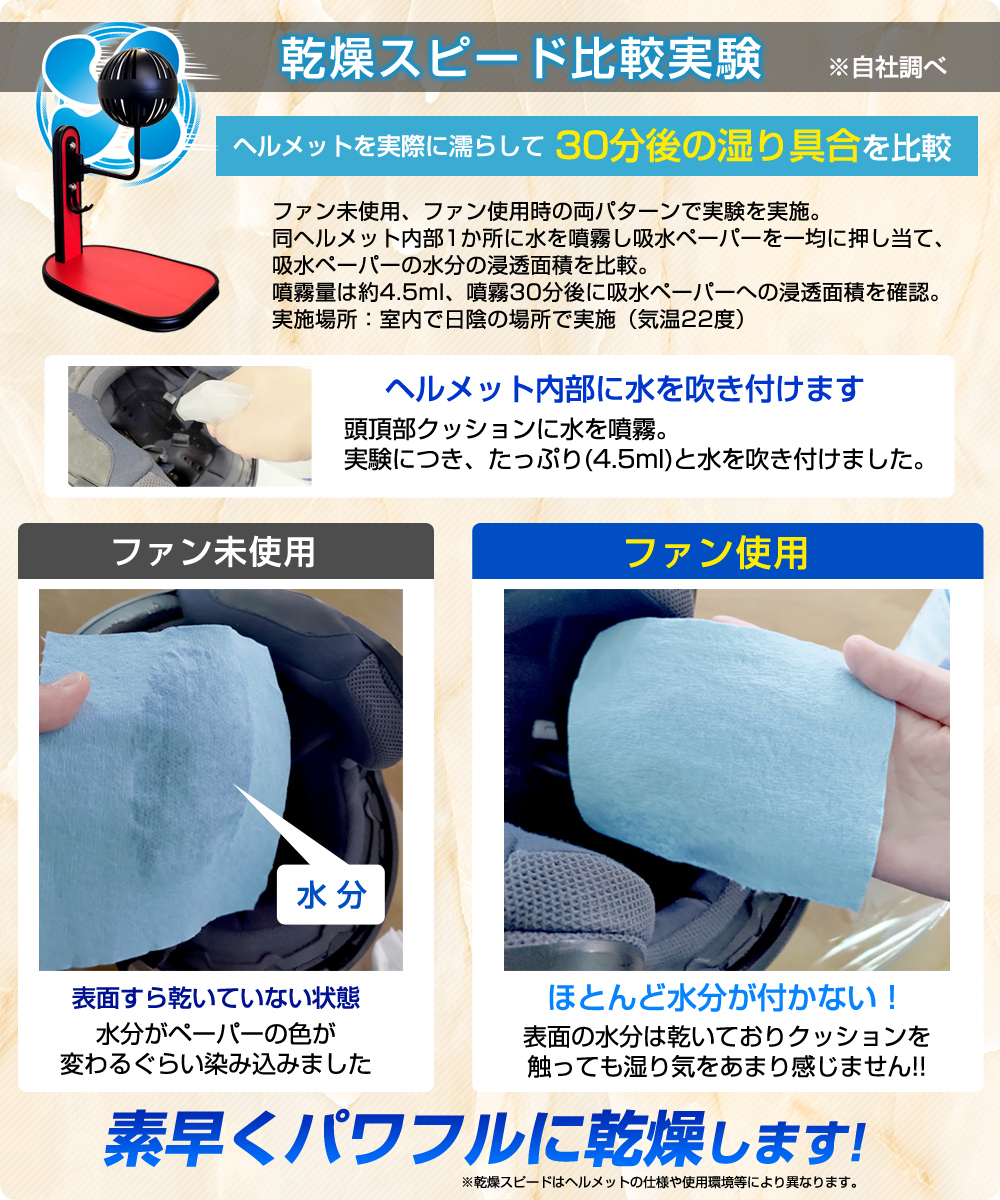 乾燥スピード比較実験 ※自社調べ

ヘルメットを実際に濡らして 30分後の湿り具合を比較

ファン未使用、ファン使用時の両パターンで実験を実施。
同ヘルメット内部1か所に水を噴霧し吸水ペーパーを一均に押し当て、吸水ペーパーの水分の浸透面積を比較。
噴霧量は約4.5ml、噴霧30分後に吸水ペーパーへの浸透面積を確認。
実施場所：室内で日陰の場所で実施（気温22度）

ヘルメット内部に水を吹き付けます
頭頂部クッションに水を噴霧。
実験につき、たっぷり(4.5ml)と水を吹き付けました。

ファン未使用

水分

表面すら乾いていない状態
水分がペーパーの色が変わるぐらい染み込みました

ファン使用

ほとんど水分が付かない！
表面の水分は乾いておりクッションを触っても湿り気をあまり感じません!!

素早くパワフルに乾燥します!
※乾燥スピードはヘルメットの仕様や使用環境等により異なります。